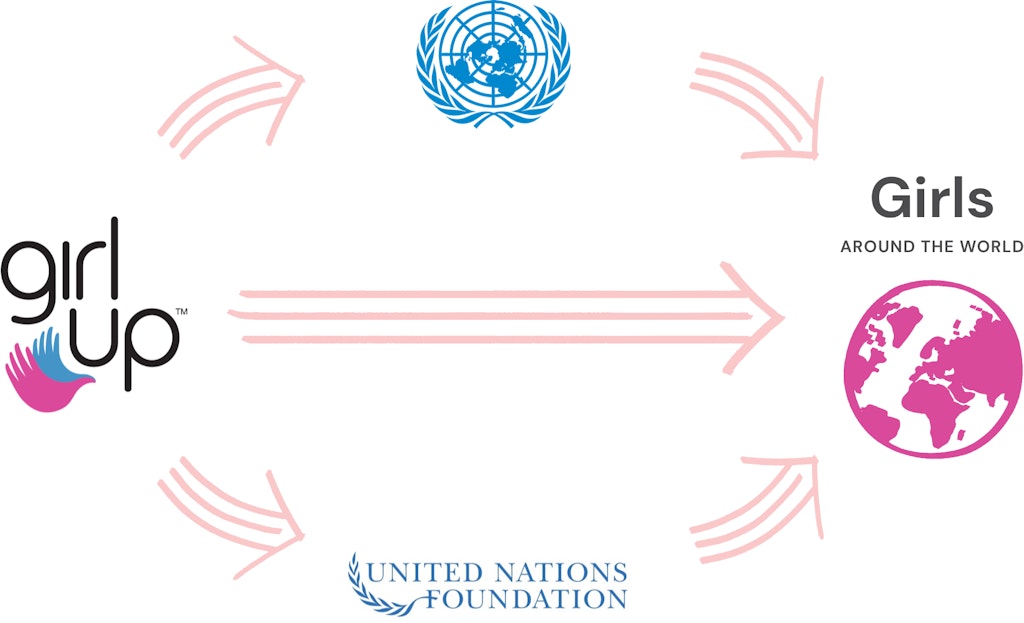 girl up™

Girls
AROUND THE WORLD

UNITED NATIONS FOUNDATION